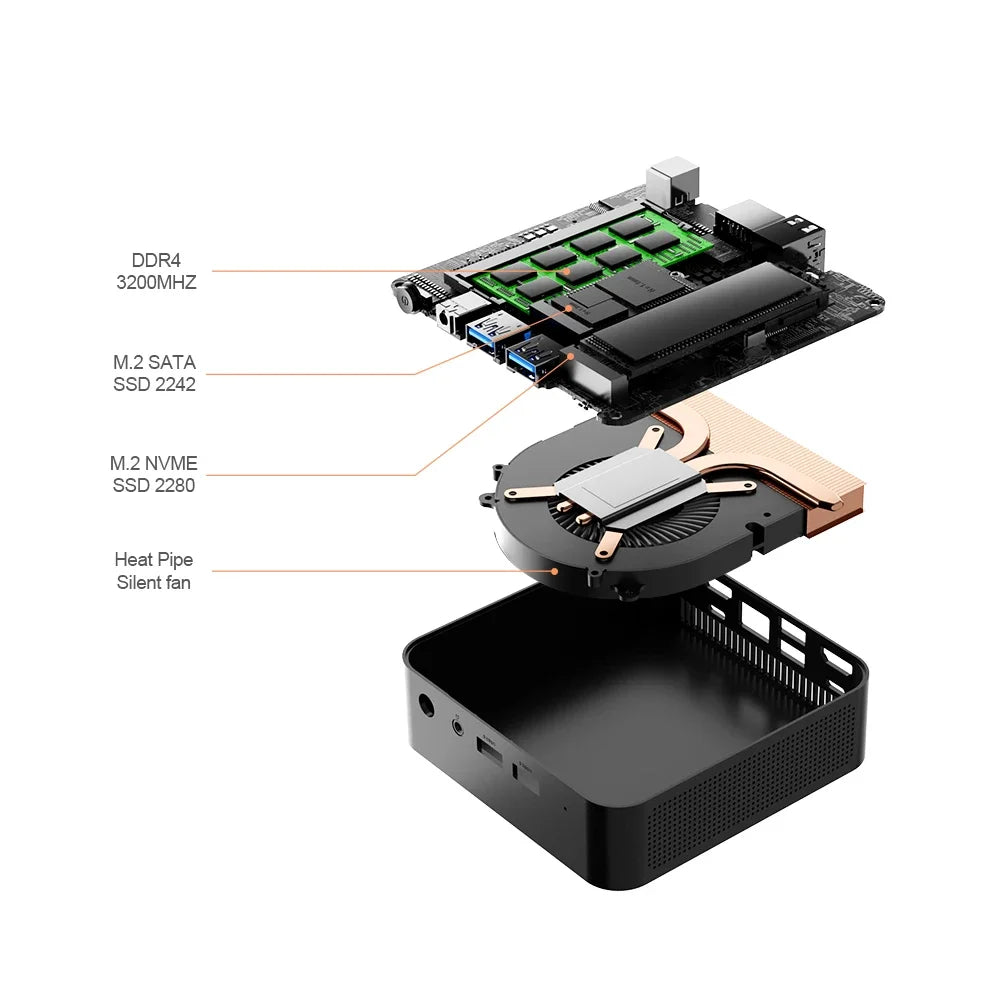 DDR4
3200MHZ

M.2 SATA
SSD 2242

M.2 NVME
SSD 2280

Heat Pipe
Silent fan