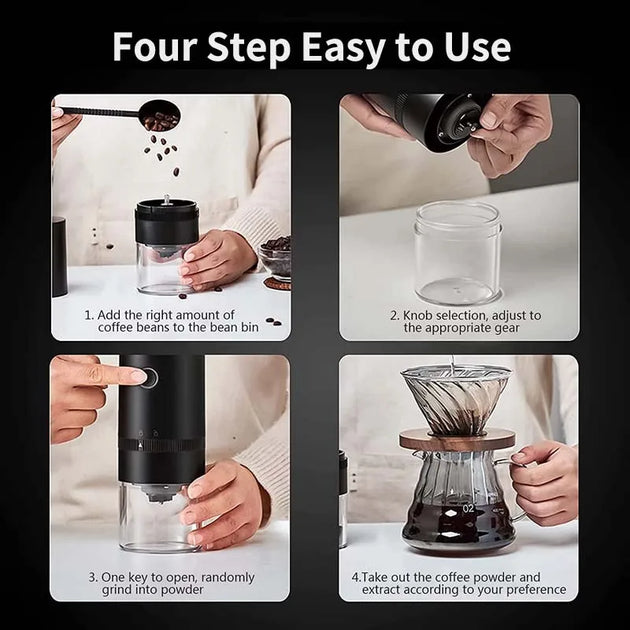 Four Step Easy to Use

1. Add the right amount of coffee beans to the bean bin

2. Knob selection, adjust to the appropriate gear

3. One key to open, randomly grind into powder

02

4.Take out the coffee powder and extract according to your preference