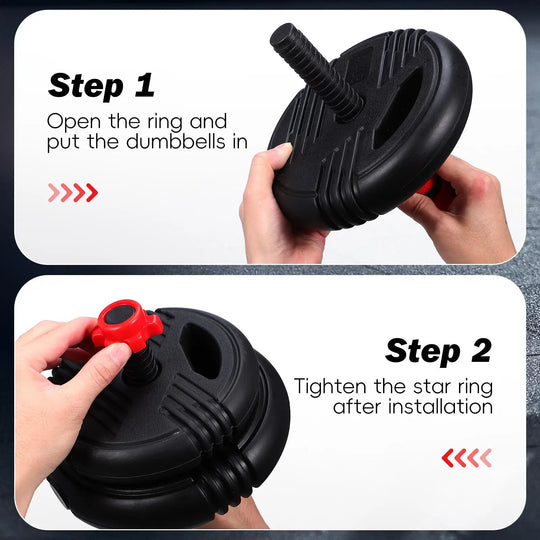 Step 1
Open the ring and put the dumbbells in

Step 2
Tighten the star ring after installation