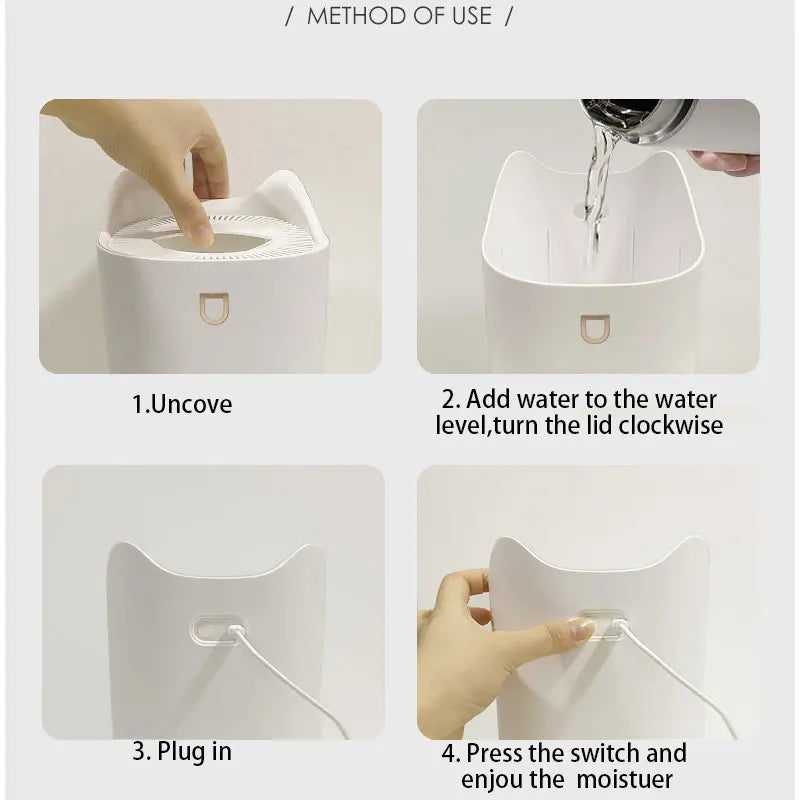 / METHOD OF USE /

1.Uncove

2. Add water to the water level,turn the lid clockwise

3. Plug in

4. Press the switch and enjou the moistuer