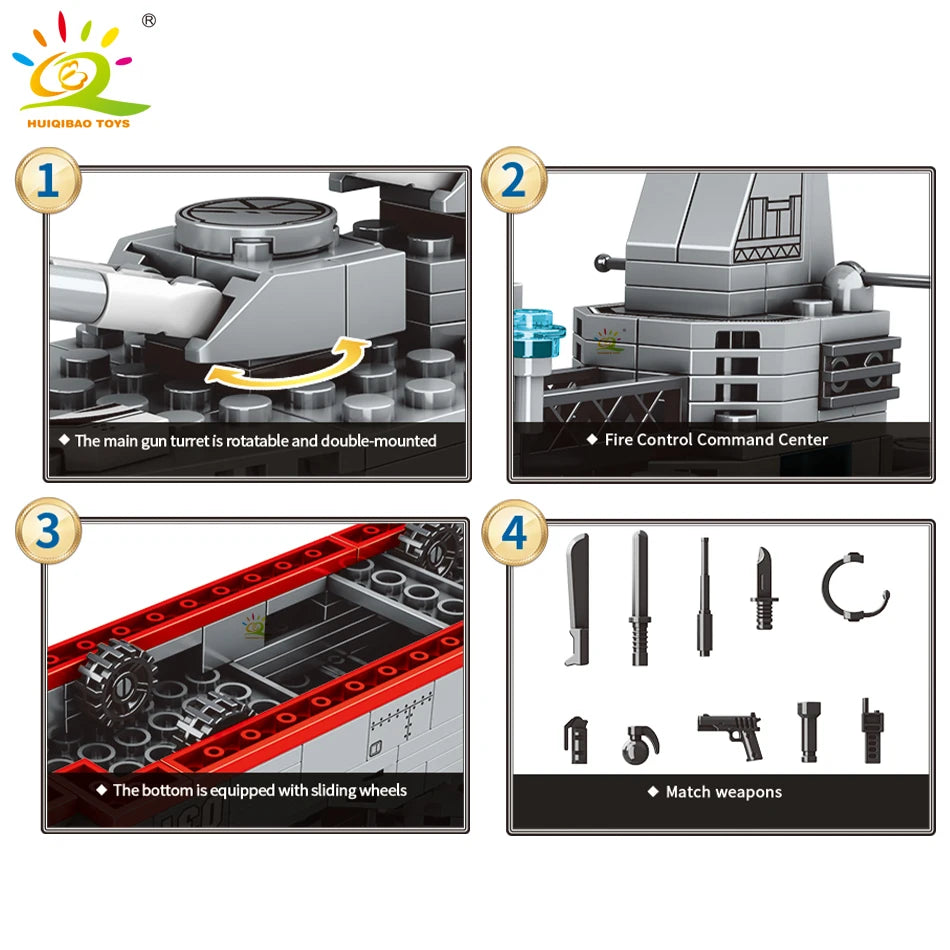 ®
HUIQIBAO TOYS

1
◆ The main gun turret is rotatable and double-mounted

2
◆ Fire Control Command Center

3
◆ The bottom is equipped with sliding wheels

4
◆ Match weapons