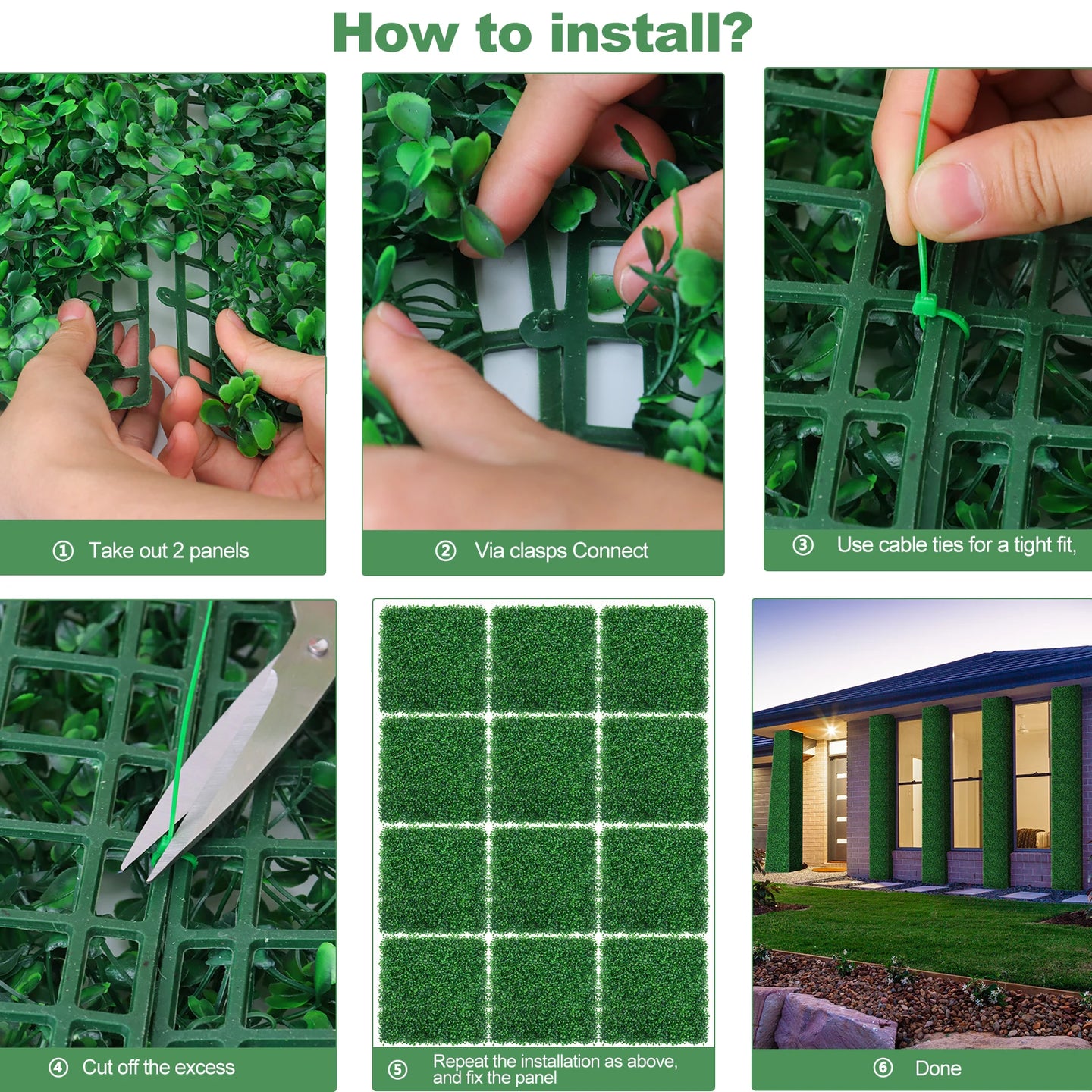 How to install?

① Take out 2 panels

② Via clasps Connect

③ Use cable ties for a tight fit,

④ Cut off the excess

⑤ Repeat the installation as above, and fix the panel

⑥ Done