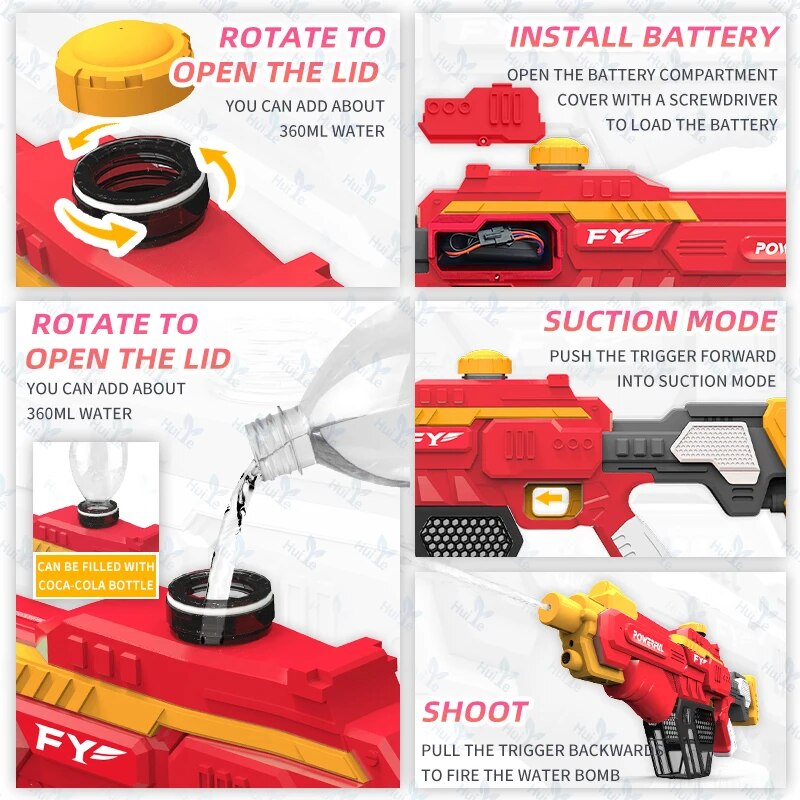 ROTATE TO OPEN THE LID
YOU CAN ADD ABOUT 360ML WATER

INSTALL BATTERY
OPEN THE BATTERY COMPARTMENT COVER WITH A SCREWDRIVER TO LOAD THE BATTERY

FY
POW

ROTATE TO OPEN THE LID
YOU CAN ADD ABOUT 360ML WATER

CAN BE FILLED WITH COCA-COLA BOTTLE

FY

SUCTION MODE
PUSH THE TRIGGER FORWARD INTO SUCTION MODE

FY

POWERFUL
FY

SHOOT
PULL THE TRIGGER BACKWARDS TO FIRE THE WATER BOMB

HuiLe