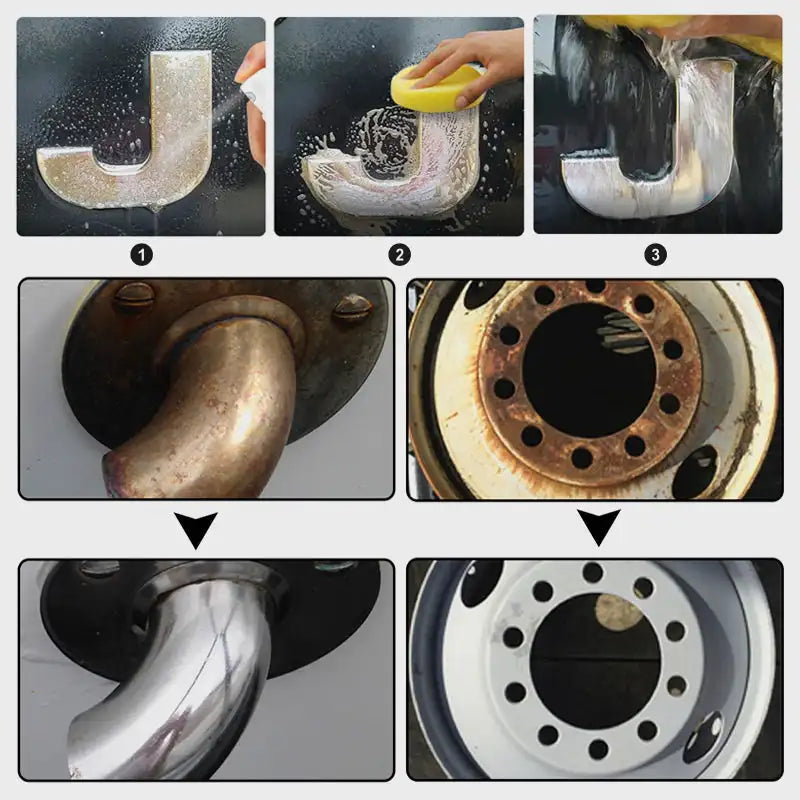 1
2
3