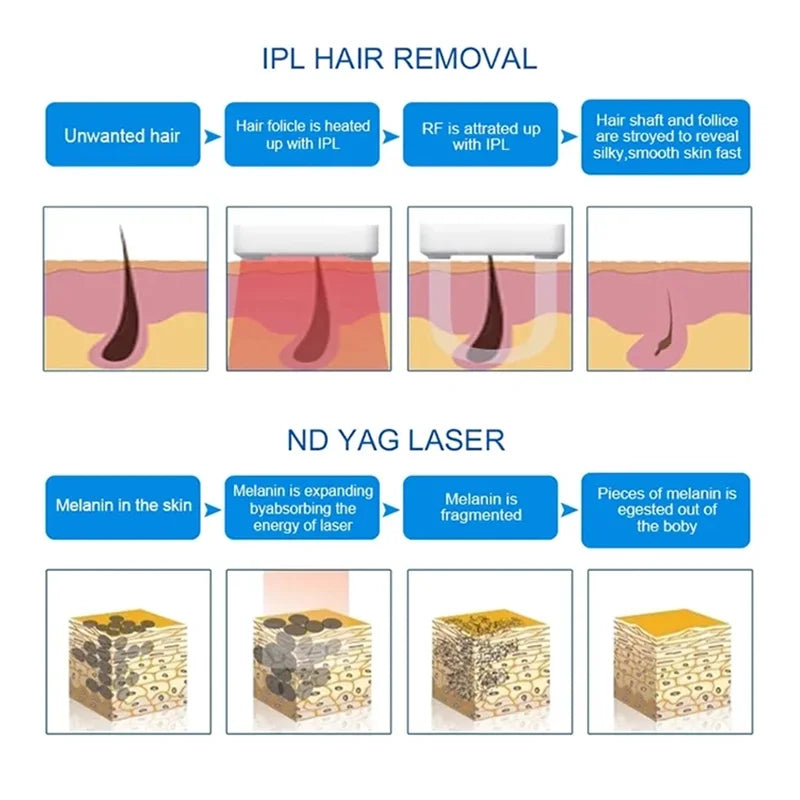 IPL HAIR REMOVAL

Unwanted hair

Hair folicle is heated up with IPL

RF is attrated up with IPL

Hair shaft and follice are stroyed to reveal silky,smooth skin fast

ND YAG LASER

Melanin in the skin

Melanin is expanding byabsorbing the energy of laser

Melanin is fragmented

Pieces of melanin is egested out of the boby