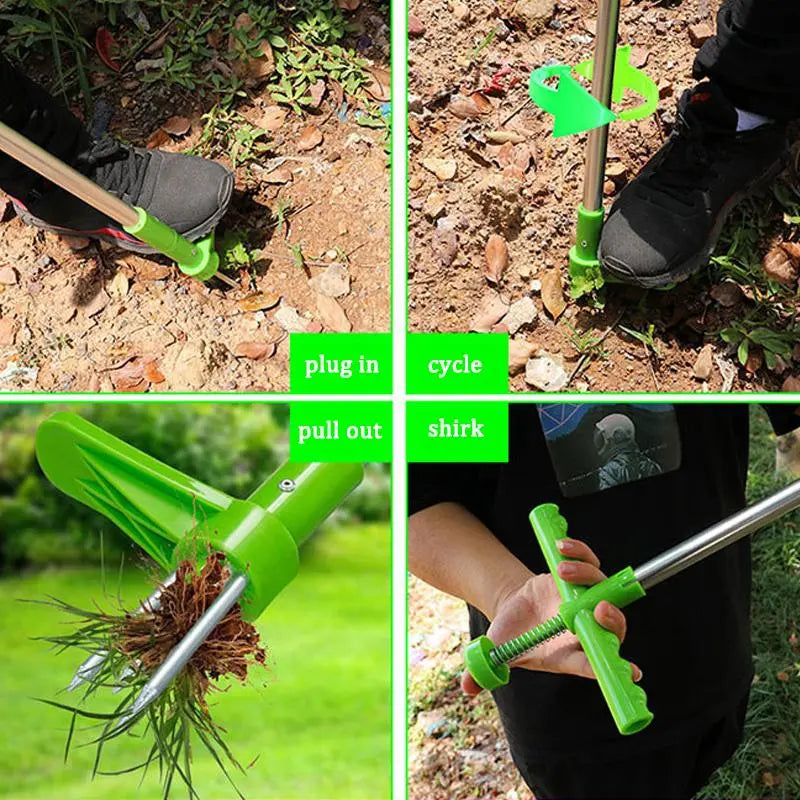 plug in

cycle

pull out

shirk