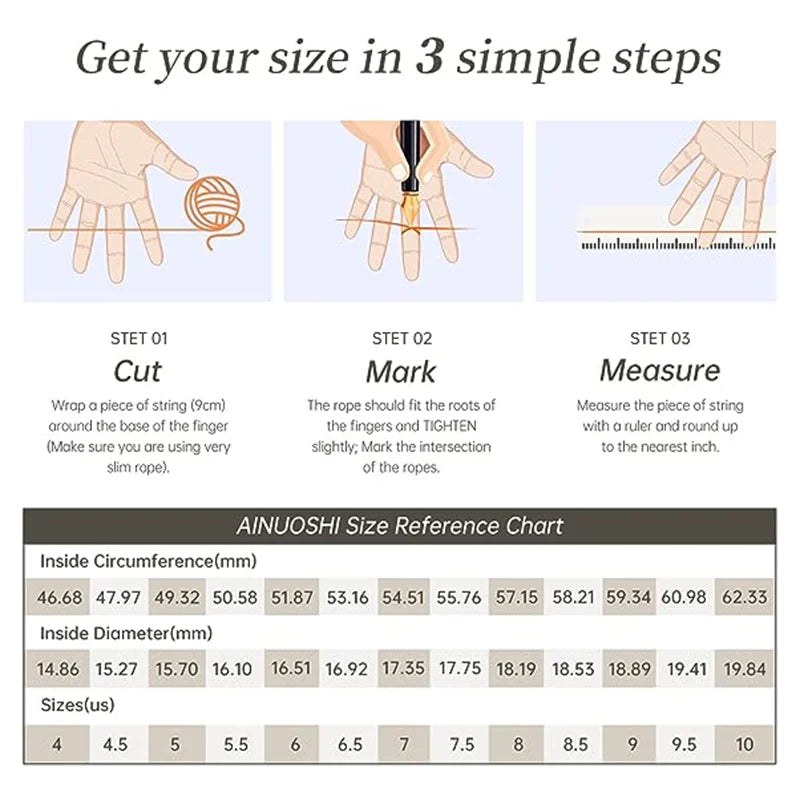 Get your size in 3 simple steps

STET 01
Cut
Wrap a piece of string (9cm) around the base of the finger (Make sure you are using very slim rope).

STET 02
Mark
The rope should fit the roots of the fingers and TIGHTEN slightly; Mark the intersection of the ropes.

STET 03
Measure
Measure the piece of string with a ruler and round up to the nearest inch.

AINUOSHI Size Reference Chart

Inside Circumference(mm)

| 46.68 | 47.97 | 49.32 | 50.58 | 51.87 | 53.16 | 54.51 | 55.76 | 57.15 | 58.21 | 59.34 | 60.98 | 62.33 |
|---|---|---|---|---|---|---|---|---|---|---|---|---|

Inside Diameter(mm)

| 14.86 | 15.27 | 15.70 | 16.10 | 16.51 | 16.92 | 17.35 | 17.75 | 18.19 | 18.53 | 18.89 | 19.41 | 19.84 |
|---|---|---|---|---|---|---|---|---|---|---|---|---|

Sizes(us)

| 4 | 4.5 | 5 | 5.5 | 6 | 6.5 | 7 | 7.5 | 8 | 8.5 | 9 | 9.5 | 10 |
|---|---|---|---|---|---|---|---|---|---|---|---|---|