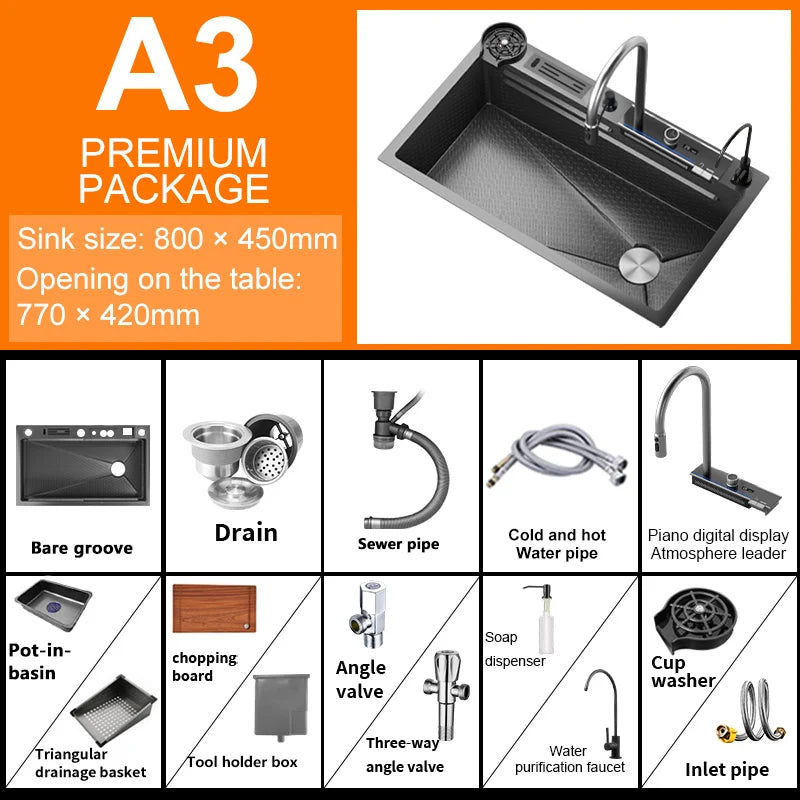 A3
PREMIUM PACKAGE

Sink size: 800 × 450mm
Opening on the table: 770 × 420mm

Bare groove

Drain

Sewer pipe

Cold and hot Water pipe

Piano digital display Atmosphere leader

Pot-in-basin

Triangular drainage basket

chopping board

Tool holder box

Angle valve

Three-way angle valve

Soap dispenser

Water purification faucet

Cup washer

Inlet pipe