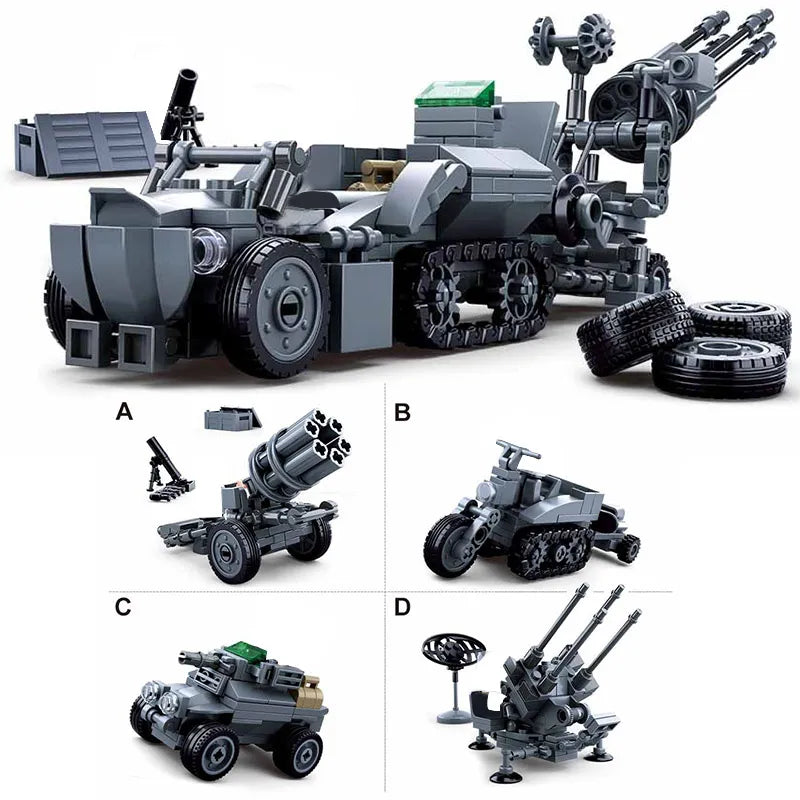 A

B

C

D