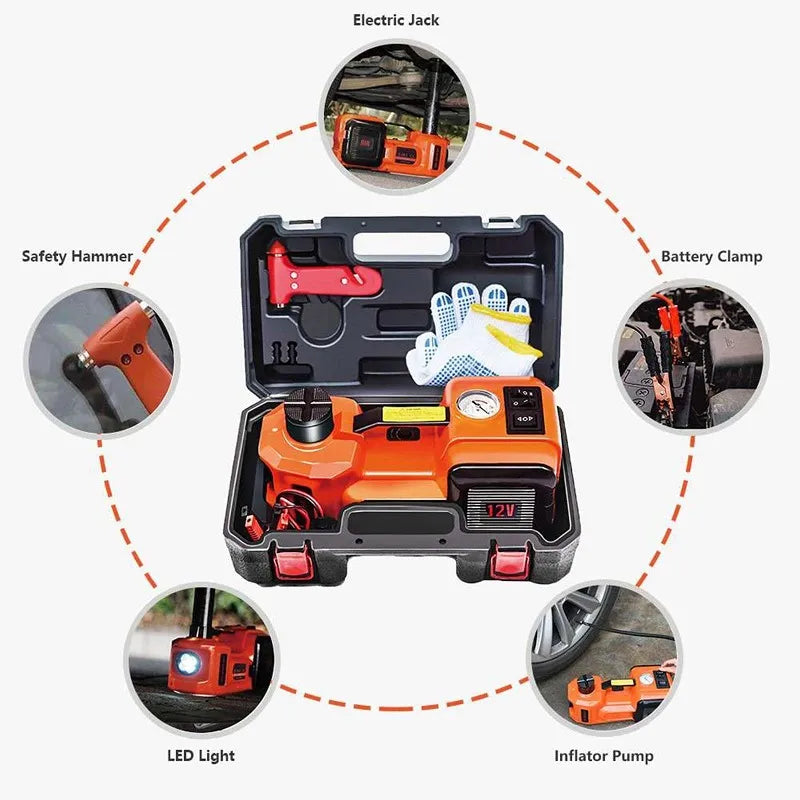 Electric Jack

Safety Hammer

Battery Clamp

12V

LED Light

Inflator Pump